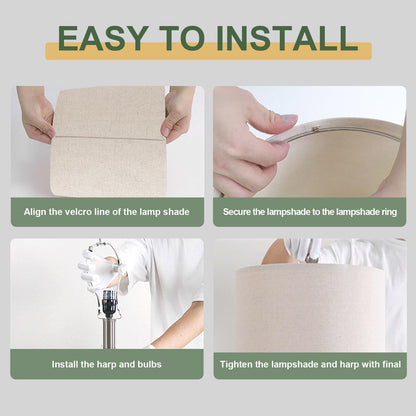 EASY TO INSTALL

Align the velcro line of the lamp shade

Secure the lampshade to the lampshade ring

Install the harp and bulbs

Tighten the lampshade and harp with final